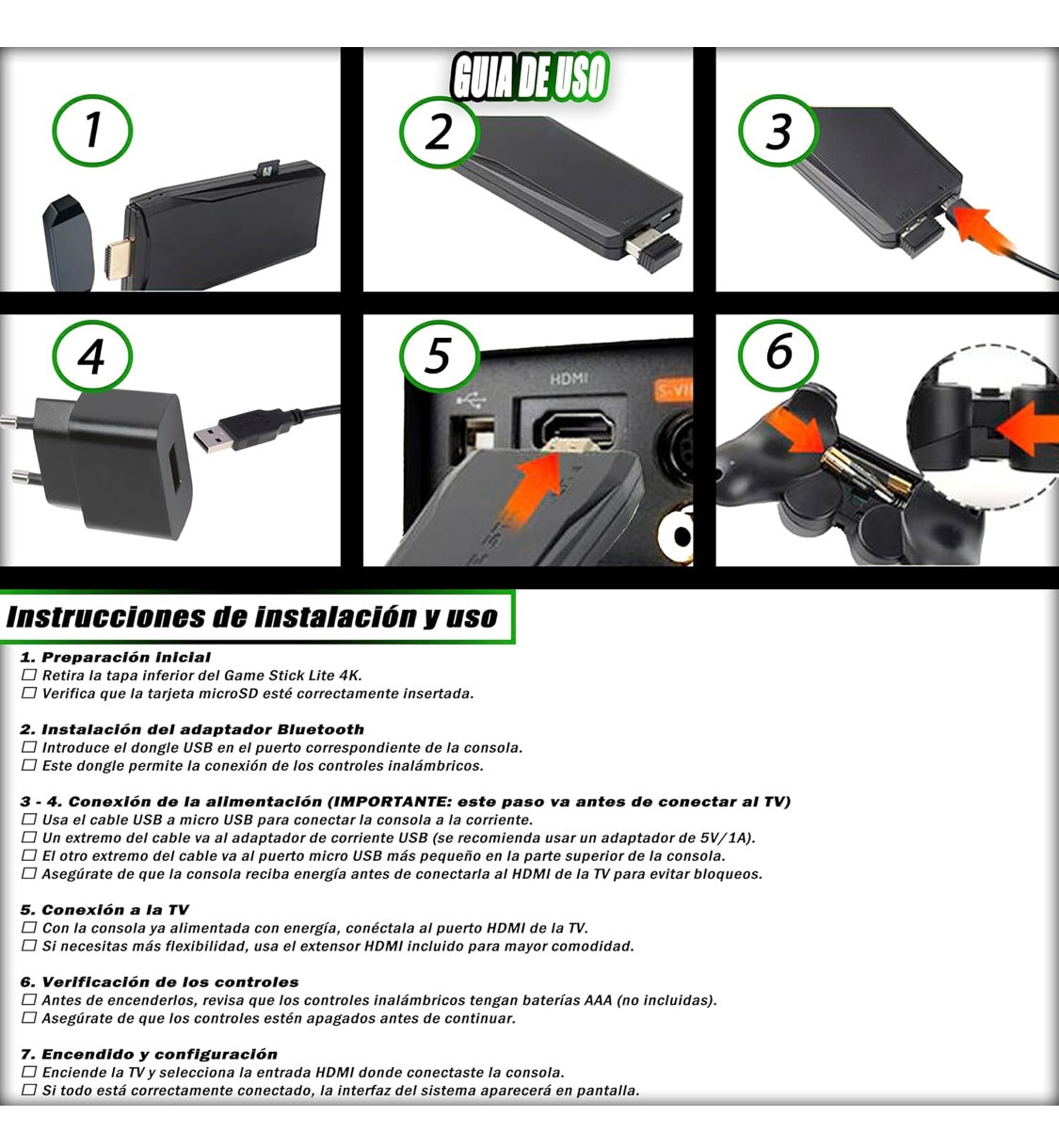 GUIA DE USO

1

2

3

4

5

HDMI

S-VI

6

Instrucciones de instalación y uso

1. Preparación inicial
☐ Retira la tapa inferior del Game Stick Lite 4K.
☐ Verifica que la tarjeta microSD esté correctamente insertada.

2. Instalación del adaptador Bluetooth
☐ Introduce el dongle USB en el puerto correspondiente de la consola.
☐ Este dongle permite la conexión de los controles inalámbricos.

3 - 4. Conexión de la alimentación (IMPORTANTE: este paso va antes de conectar al TV)
☐ Usa el cable USB a micro USB para conectar la consola a la corriente.
☐ Un extremo del cable va al adaptador de corriente USB (se recomienda usar un adaptador de 5V/1A).
☐ El otro extremo del cable va al puerto micro USB más pequeño en la parte superior de la consola.
☐ Asegúrate de que la consola reciba energía antes de conectarla al HDMI de la TV para evitar bloqueos.

5. Conexión a la TV
☐ Con la consola ya alimentada con energía, conéctala al puerto HDMI de la TV.
☐ Si necesitas más flexibilidad, usa el extensor HDMI incluido para mayor comodidad.

6. Verificación de los controles
☐ Antes de encenderlos, revisa que los controles inalámbricos tengan baterías AAA (no incluidas).
☐ Asegúrate de que los controles estén apagados antes de continuar.

7. Encendido y configuración
☐ Enciende la TV y selecciona la entrada HDMI donde conectaste la consola.
☐ Si todo está correctamente conectado, la interfaz del sistema aparecerá en pantalla.