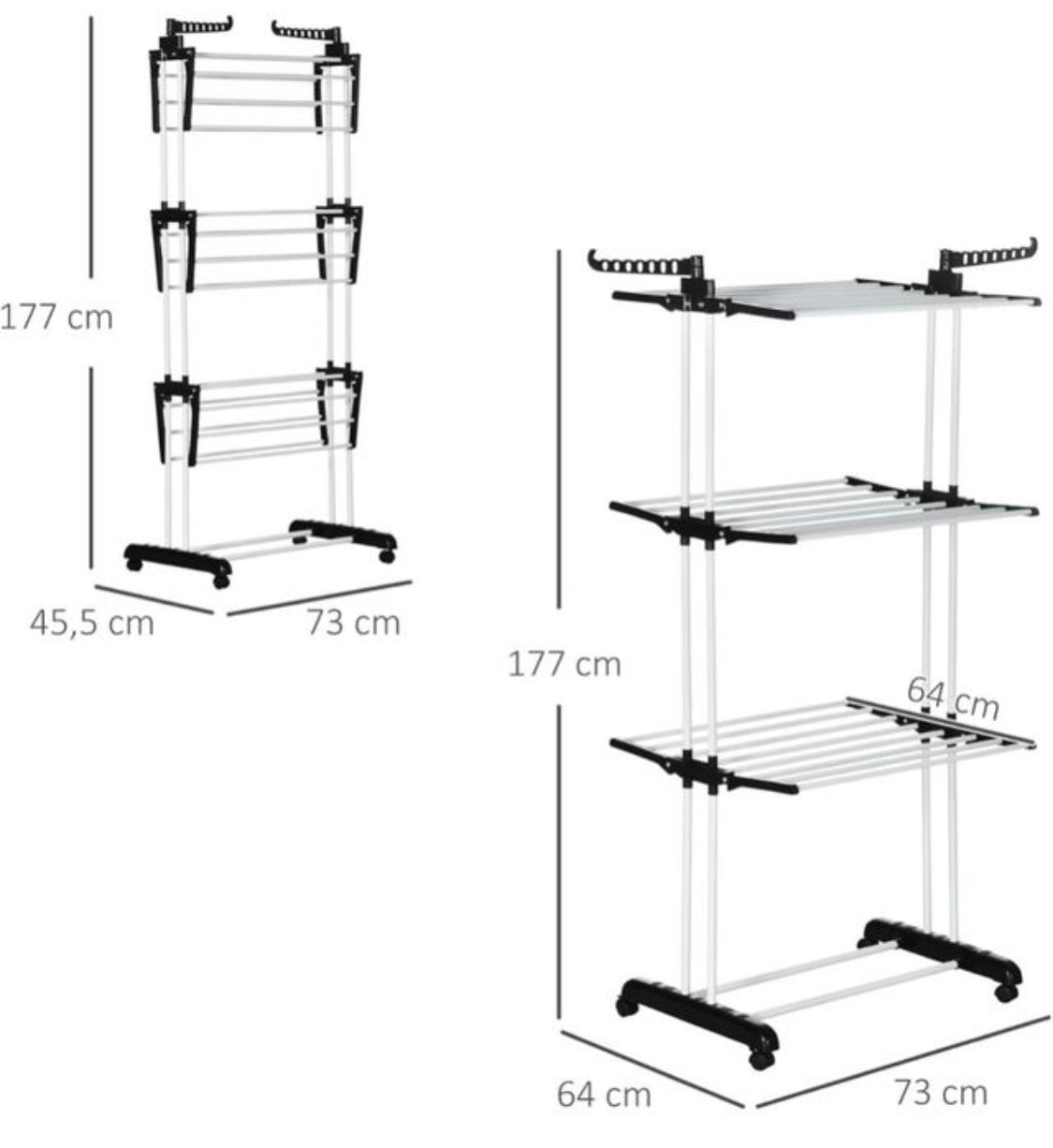 177 cm

45,5 cm

73 cm

177 cm

64 cm

64 cm

73 cm